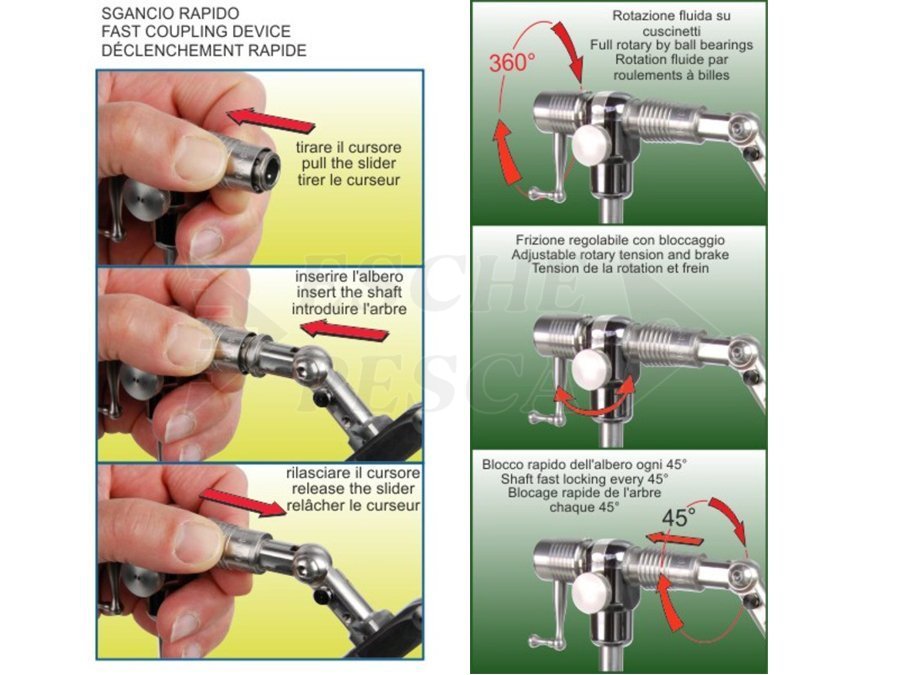 SGANCIO RAPIDO
FAST COUPLING DEVICE
DÉCLENCHEMENT RAPIDE

tirare il cursore
pull the slider
tirer le curseur

inserire l'albero
insert the shaft
introduire l'arbre

rilasciare il cursore
release the slider
relâcher le curseur

Rotazione fluida su cuscinetti
Full rotary by ball bearings
Rotation fluide par roulements à billes

360°

Frizione regolabile con bloccaggio
Adjustable rotary tension and brake
Tension de la rotation et frein

Blocco rapido dell'albero ogni 45°
Shaft fast locking every 45°
Blocage rapide de l'arbre chaque 45°

45°

ESCHE PESCA